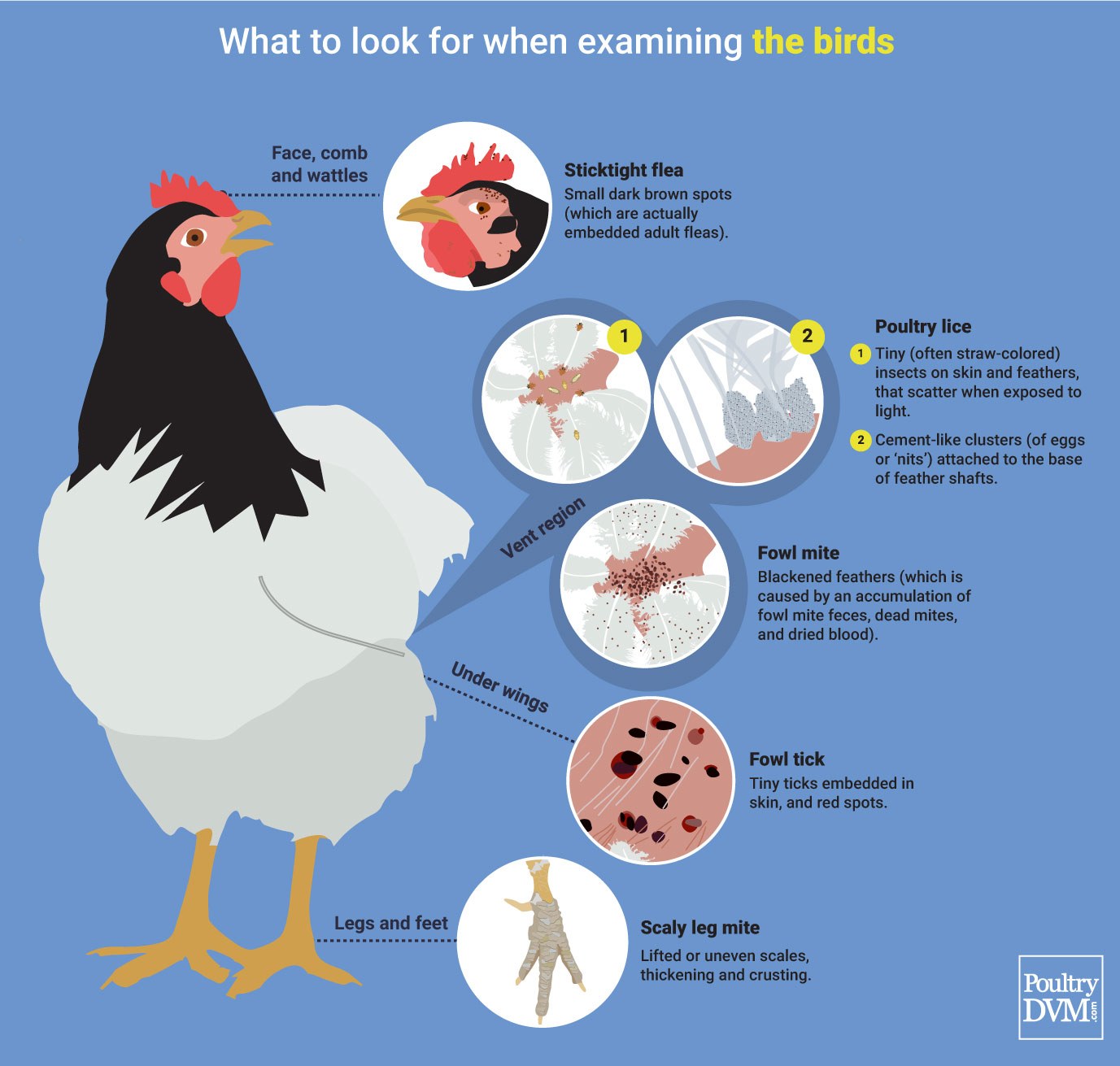 What to look for when examining the birds

Face, comb and wattles

Sticktight flea
Small dark brown spots (which are actually embedded adult fleas).

1

2

Poultry lice
1 Tiny (often straw-colored) insects on skin and feathers, that scatter when exposed to light.
2 Cement-like clusters (of eggs or 'nits') attached to the base of feather shafts.

Vent region

Fowl mite
Blackened feathers (which is caused by an accumulation of fowl mite feces, dead mites, and dried blood).

Under wings

Fowl tick
Tiny ticks embedded in skin, and red spots.

Legs and feet

Scaly leg mite
Lifted or uneven scales, thickening and crusting.

Poultry DVM .com